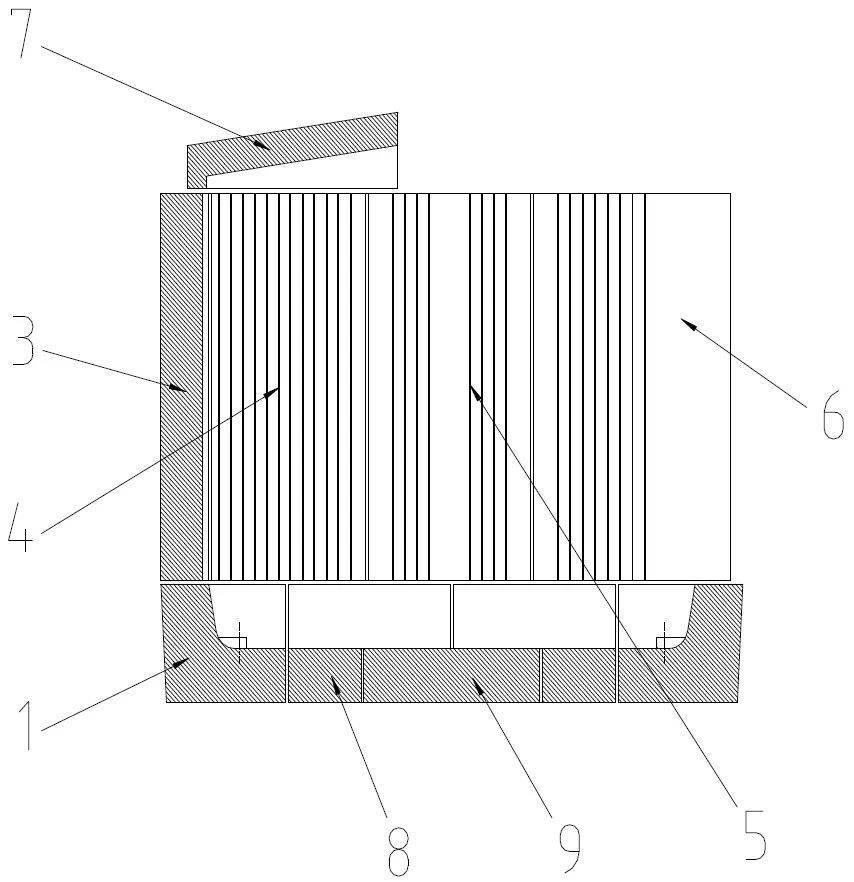 7
3
6
4
1
8
9
5